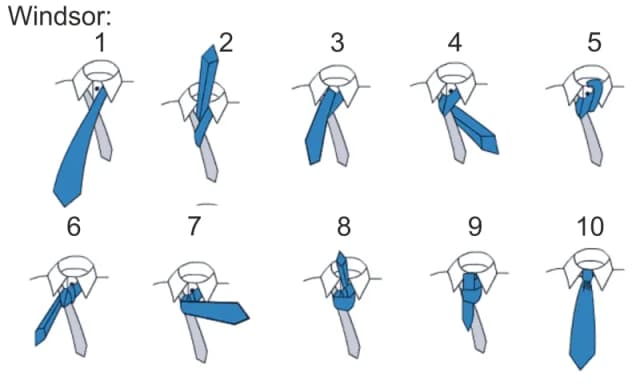 Windsor:
1
2
3
4
5
6
7
8
9
10